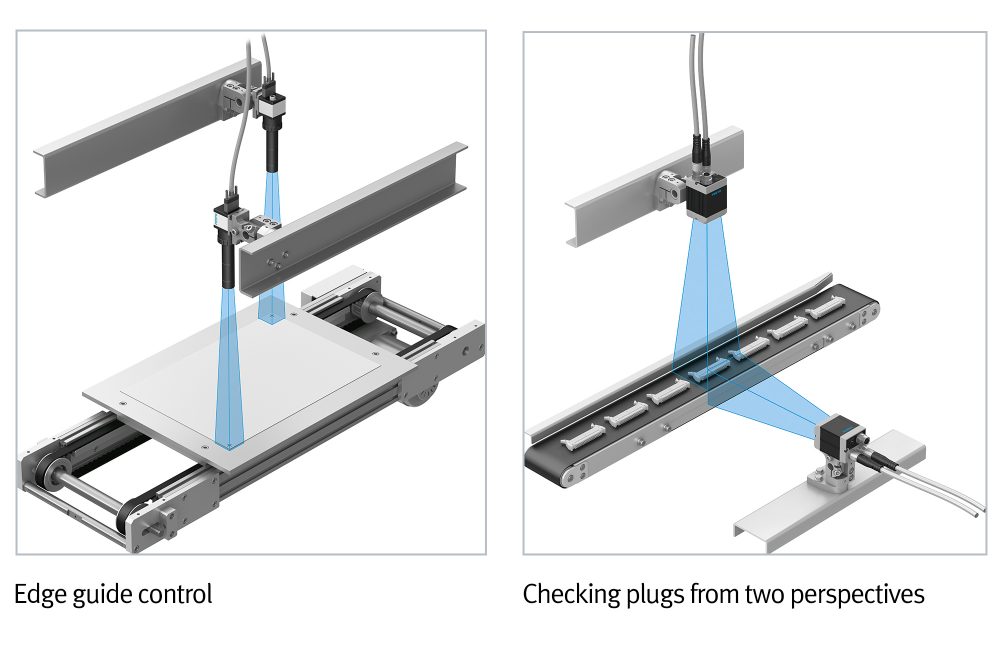 Edge guide control

Checking plugs from two perspectives